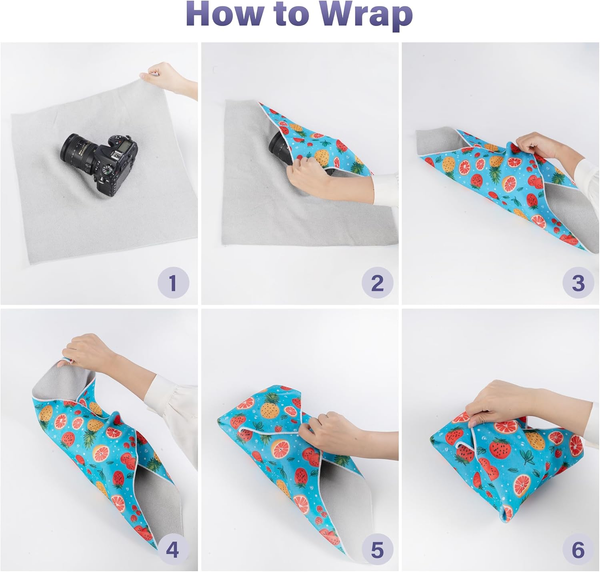 How to Wrap

1

2

3

4

5

6